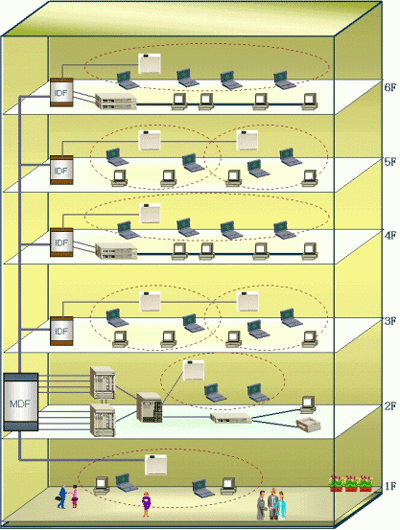 IDF
6F
IDF
5F
IDF
4F
IDF
3F
MDF
2F
1F